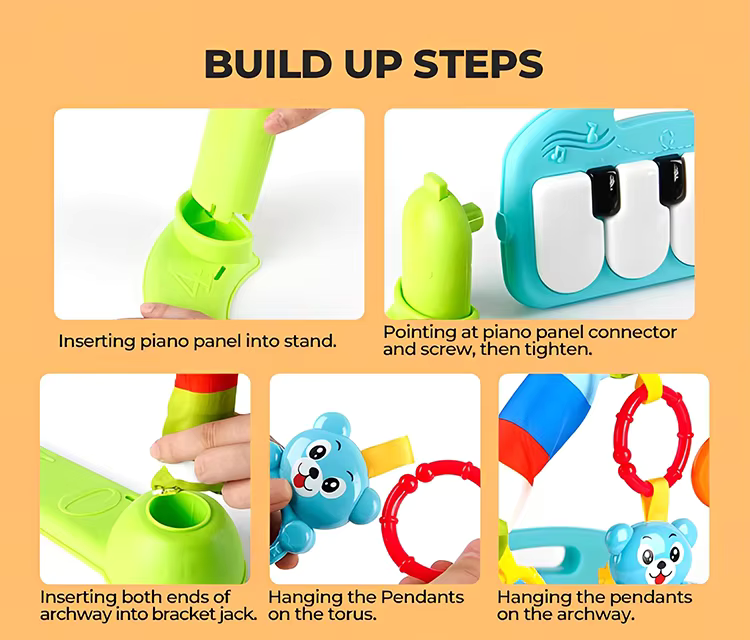 BUILD UP STEPS

Inserting piano panel into stand.

Pointing at piano panel connector and screw, then tighten.

Inserting both ends of archway into bracket jack.

Hanging the Pendants on the torus.

Hanging the pendants on the archway.